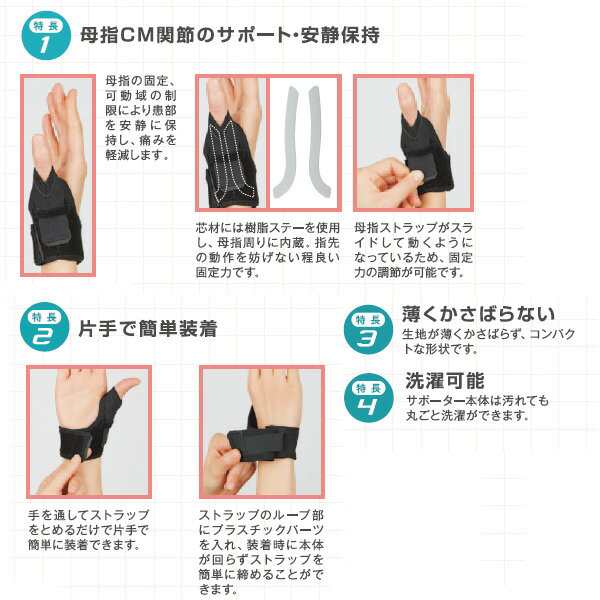 特長 1 母指CM関節のサポート・安静保持

母指の固定、可動域の制限により患部を安静に保持し、痛みを軽減します。

芯材には樹脂ステーを使用し、母指周りに内蔵。指先の動作を妨げない程良い固定力です。

母指ストラップがスライドして動くようになっているため、固定力の調節が可能です。

特長 2 片手で簡単装着

手を通してストラップをとめるだけで片手で簡単に装着できます。

ストラップのループ部にプラスチックパーツを入れ、装着時に本体が回らずストラップを簡単に締めることができます。

特長 3 薄くかさばらない

生地が薄くかさばらず、コンパクトな形状です。

特長 4 洗濯可能

サポーター本体は汚れても丸ごと洗濯ができます。